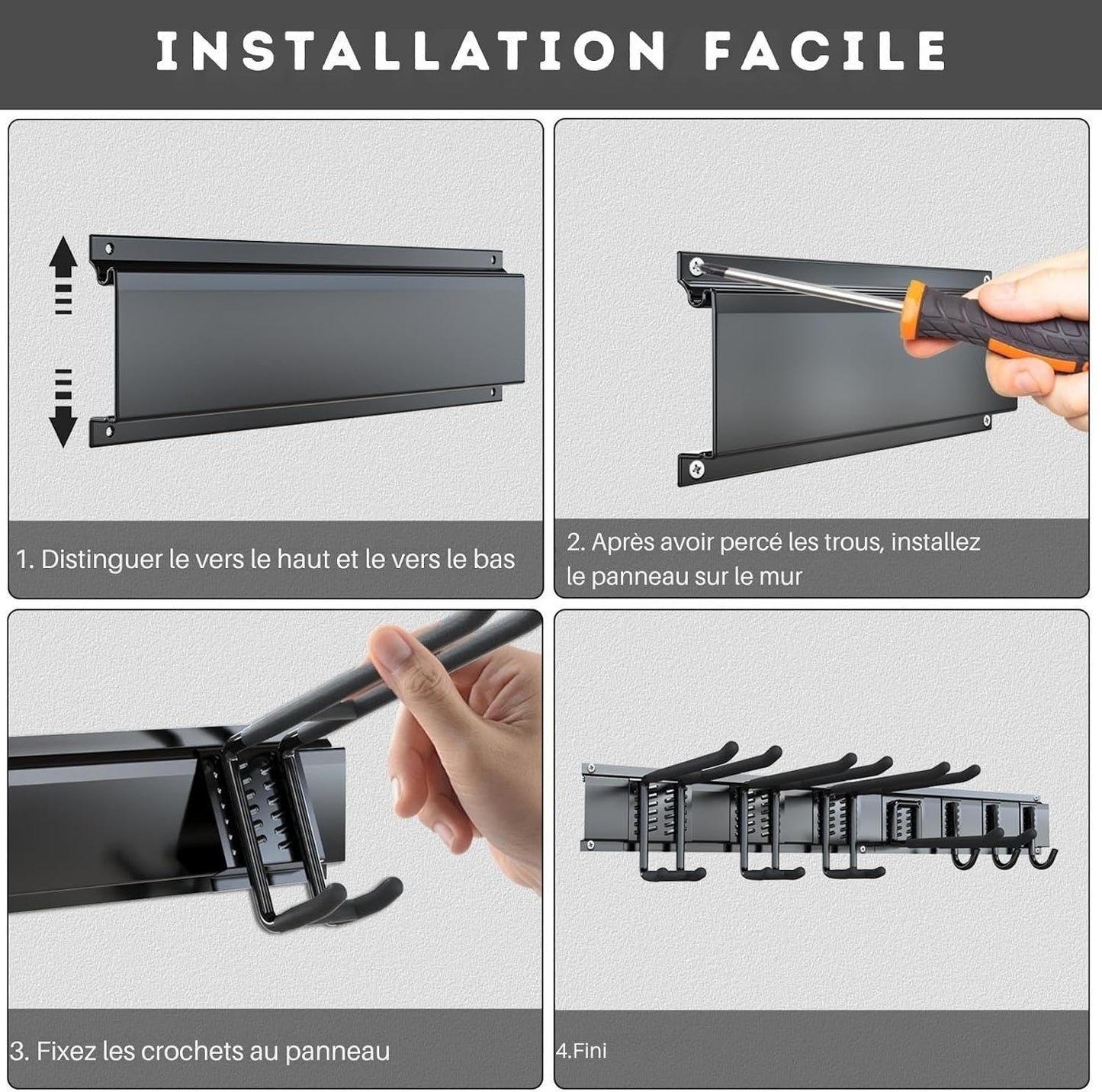 INSTALLATION FACILE

1. Distinguer le vers le haut et le vers le bas

2. Après avoir percé les trous, installez le panneau sur le mur

3. Fixez les crochets au panneau

4.Fini