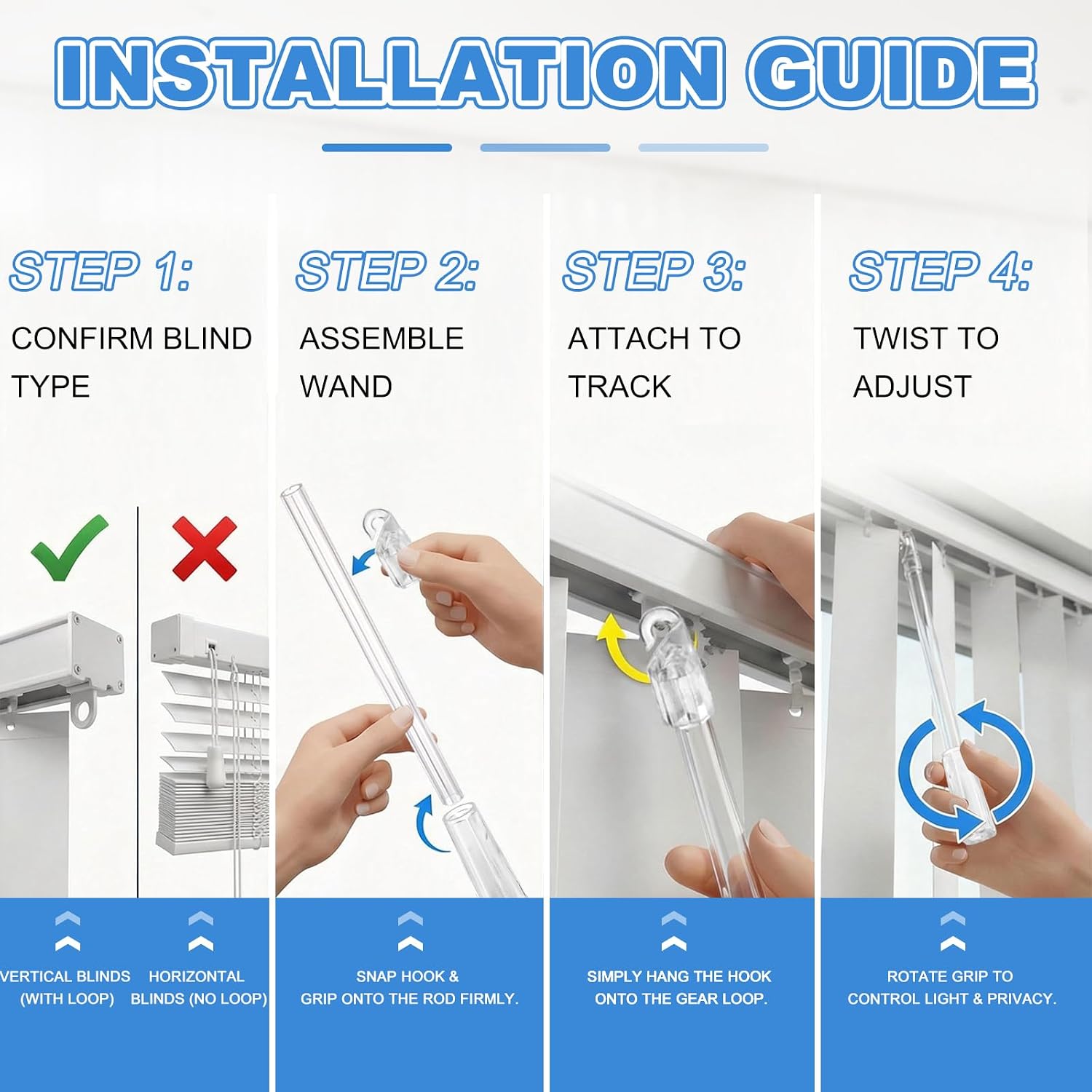 INSTALLATION GUIDE

STEP 1:
CONFIRM BLIND TYPE

VERTICAL BLINDS (WITH LOOP)

HORIZONTAL BLINDS (NO LOOP)

STEP 2:
ASSEMBLE WAND

SNAP HOOK & GRIP ONTO THE ROD FIRMLY.

STEP 3:
ATTACH TO TRACK

SIMPLY HANG THE HOOK ONTO THE GEAR LOOP.

STEP 4:
TWIST TO ADJUST

ROTATE GRIP TO CONTROL LIGHT & PRIVACY.