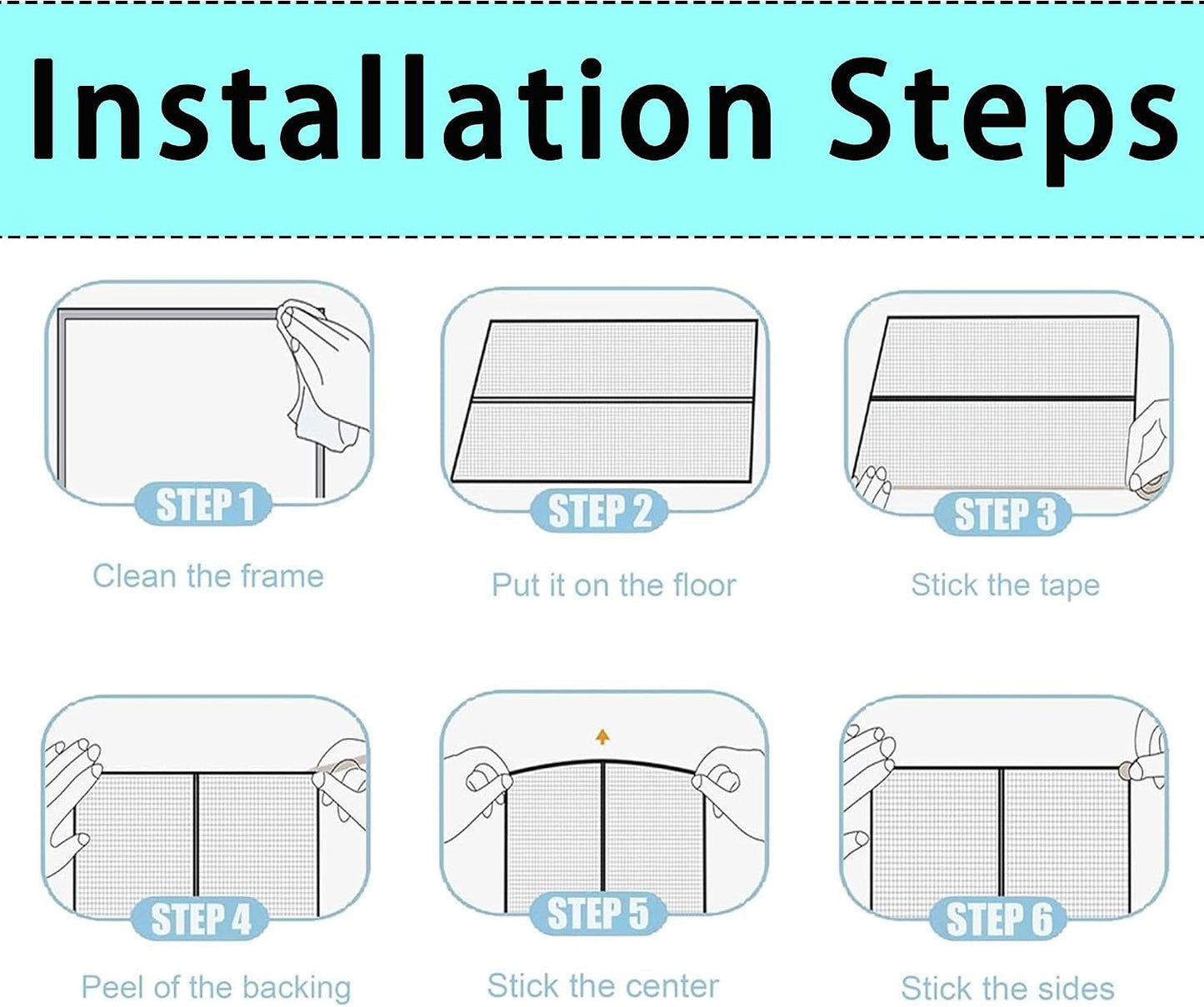 Installation Steps

STEP 1
Clean the frame

STEP 2
Put it on the floor

STEP 3
Stick the tape

STEP 4
Peel of the backing

STEP 5
Stick the center

STEP 6
Stick the sides