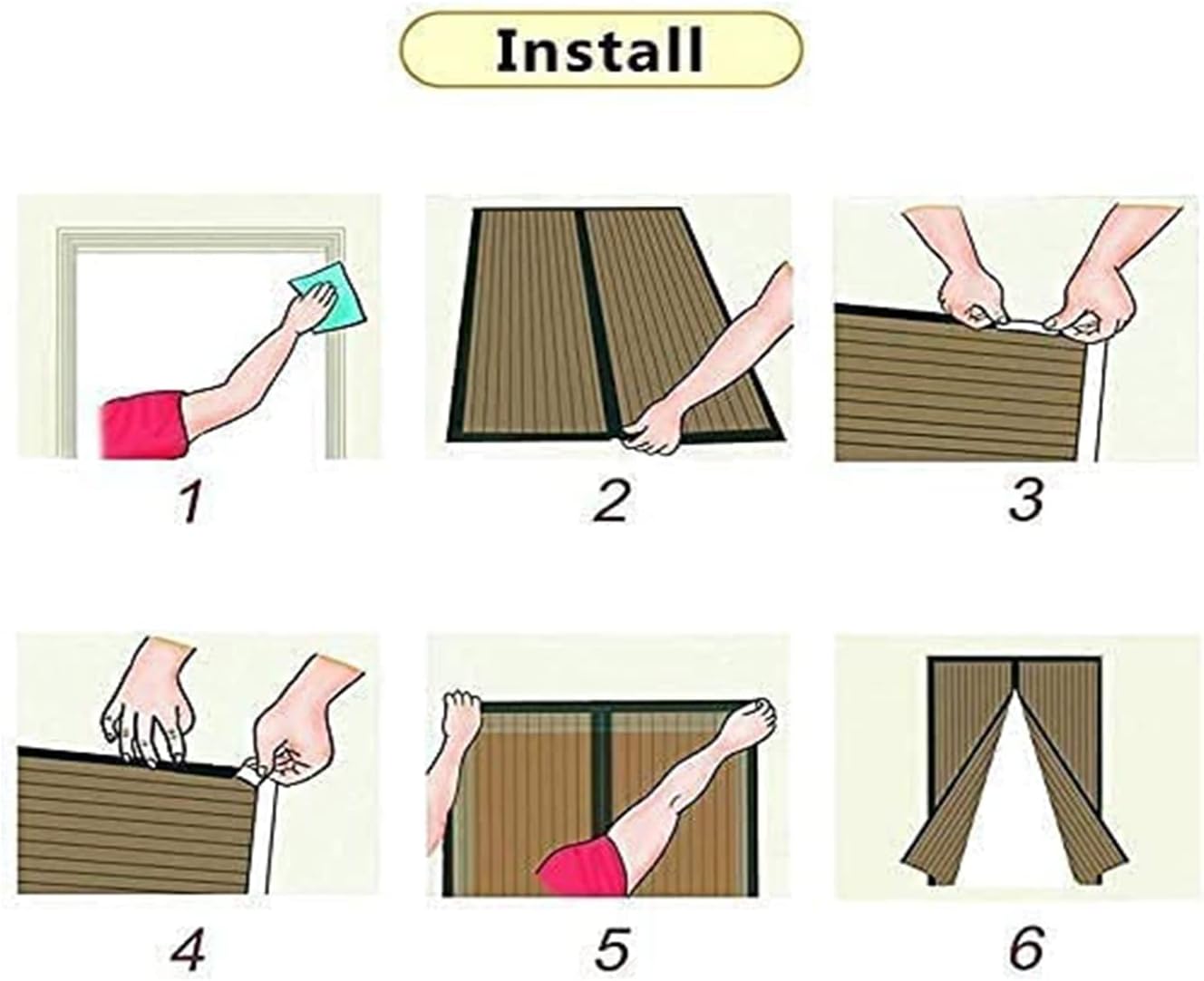 Install

1

2

3

4

5

6